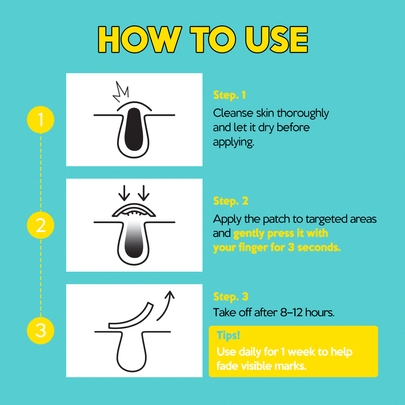 HOW TO USE

1

Step. 1
Cleanse skin thoroughly and let it dry before applying.

2

Step. 2
Apply the patch to targeted areas and gently press it with your finger for 3 seconds.

3

Step. 3
Take off after 8–12 hours.

Tips!
Use daily for 1 week to help fade visible marks.