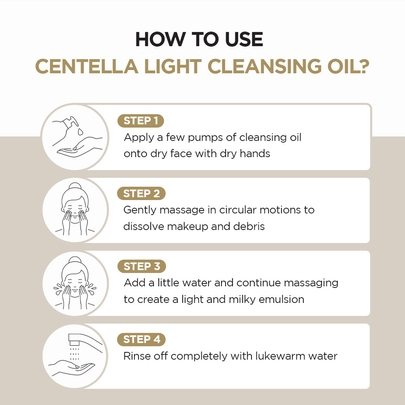 HOW TO USE
CENTELLA LIGHT CLEANSING OIL?

STEP 1
Apply a few pumps of cleansing oil onto dry face with dry hands

STEP 2
Gently massage in circular motions to dissolve makeup and debris

STEP 3
Add a little water and continue massaging to create a light and milky emulsion

STEP 4
Rinse off completely with lukewarm water