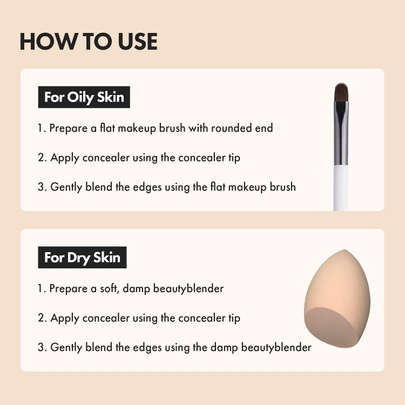 HOW TO USE

For Oily Skin

1. Prepare a flat makeup brush with rounded end

2. Apply concealer using the concealer tip

3. Gently blend the edges using the flat makeup brush

For Dry Skin

1. Prepare a soft, damp beautyblender

2. Apply concealer using the concealer tip

3. Gently blend the edges using the damp beautyblender