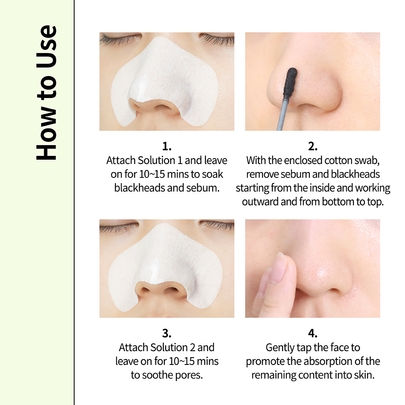 How to Use

1.
Attach Solution 1 and leave on for 10~15 mins to soak blackheads and sebum.

2.
With the enclosed cotton swab, remove sebum and blackheads starting from the inside and working outward and from bottom to top.

3.
Attach Solution 2 and leave on for 10~15 mins to soothe pores.

4.
Gently tap the face to promote the absorption of the remaining content into skin.