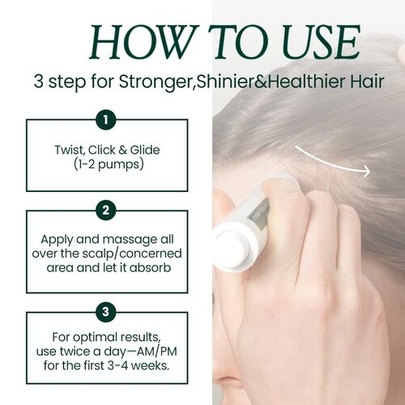 HOW TO USE

3 step for Stronger,Shinier&Healthier Hair

1

Twist, Click & Glide (1-2 pumps)

2

Apply and massage all over the scalp/concerned area and let it absorb

3

For optimal results, use twice a day—AM/PM for the first 3-4 weeks.