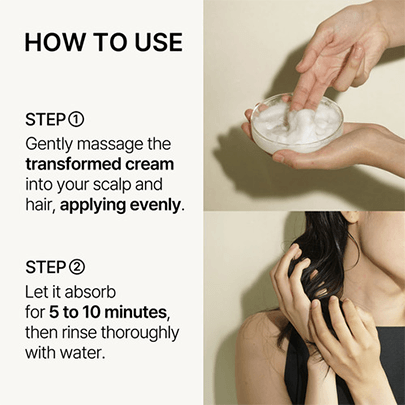 HOW TO USE

STEP ①
Gently massage the transformed cream into your scalp and hair, applying evenly.

STEP ②
Let it absorb for 5 to 10 minutes, then rinse thoroughly with water.