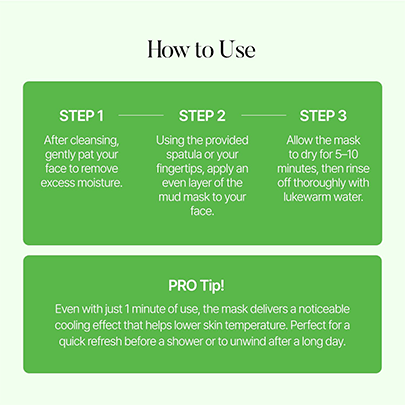 How to Use

STEP 1

After cleansing, gently pat your face to remove excess moisture.

STEP 2

Using the provided spatula or your fingertips, apply an even layer of the mud mask to your face.

STEP 3

Allow the mask to dry for 5–10 minutes, then rinse off thoroughly with lukewarm water.

PRO Tip!

Even with just 1 minute of use, the mask delivers a noticeable cooling effect that helps lower skin temperature. Perfect for a quick refresh before a shower or to unwind after a long day.