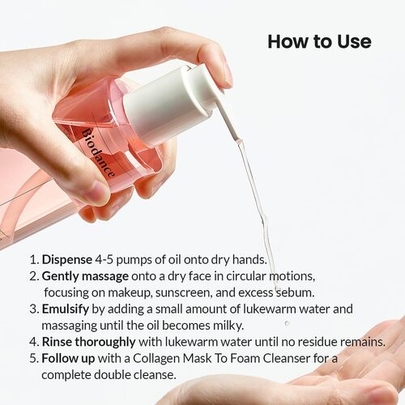 How to Use

Biodance

1. Dispense 4-5 pumps of oil onto dry hands.
2. Gently massage onto a dry face in circular motions, focusing on makeup, sunscreen, and excess sebum.
3. Emulsify by adding a small amount of lukewarm water and massaging until the oil becomes milky.
4. Rinse thoroughly with lukewarm water until no residue remains.
5. Follow up with a Collagen Mask To Foam Cleanser for a complete double cleanse.