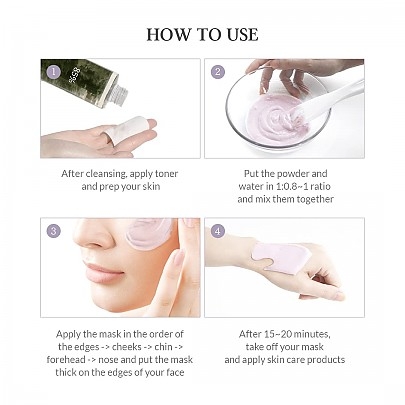 HOW TO USE

1

85%

After cleansing, apply toner and prep your skin

2

Put the powder and water in 1:0.8~1 ratio and mix them together

3

Apply the mask in the order of the edges -> cheeks -> chin -> forehead -> nose and put the mask thick on the edges of your face

4

After 15~20 minutes, take off your mask and apply skin care products