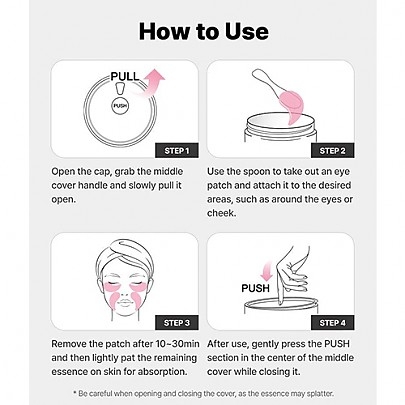 How to Use

PULL

PUSH

STEP 1

Open the cap, grab the middle cover handle and slowly pull it open.

STEP 2

Use the spoon to take out an eye patch and attach it to the desired areas, such as around the eyes or cheek.

STEP 3

Remove the patch after 10~30min and then lightly pat the remaining essence on skin for absorption.

PUSH

STEP 4

After use, gently press the PUSH section in the center of the middle cover while closing it.

* Be careful when opening and closing the cover, as the essence may splatter.