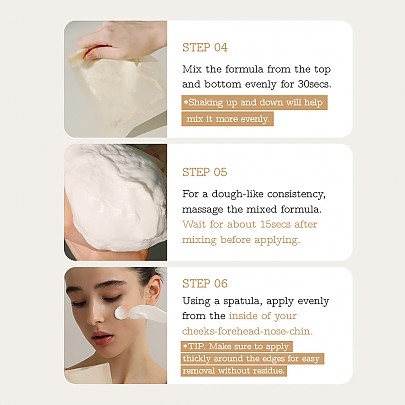 STEP 04

Mix the formula from the top and bottom evenly for 30secs.

*Shaking up and down will help mix it more evenly.

STEP 05

For a dough-like consistency, massage the mixed formula. Wait for about 15secs after mixing before applying.

STEP 06

Using a spatula, apply evenly from the inside of your cheeks-forehead-nose-chin.

*TIP. Make sure to apply thickly around the edges for easy removal without residue.