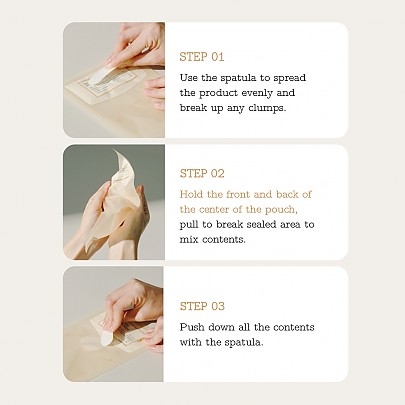 STEP 01

Use the spatula to spread the product evenly and break up any clumps.

STEP 02

Hold the front and back of the center of the pouch, pull to break sealed area to mix contents.

STEP 03

Push down all the contents with the spatula.