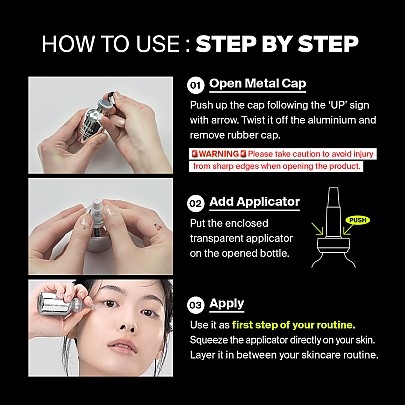 HOW TO USE : STEP BY STEP

01 Open Metal Cap

Push up the cap following the 'UP' sign with arrow. Twist it off the aluminium and remove rubber cap.

WARNING Please take caution to avoid injury from sharp edges when opening the product.

02 Add Applicator

Put the enclosed transparent applicator on the opened bottle.

PUSH

03 Apply

Use it as first step of your routine. Squeeze the applicator directly on your skin. Layer it in between your skincare routine.