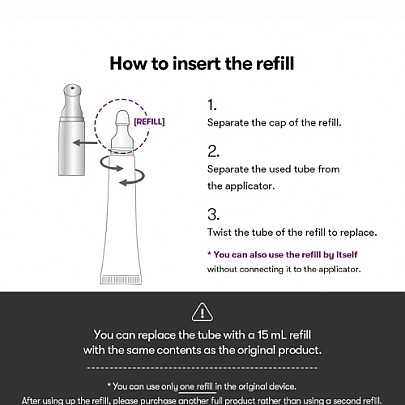 How to insert the refill

[REFILL]

1.
Separate the cap of the refill.

2.
Separate the used tube from the applicator.

3.
Twist the tube of the refill to replace.

* You can also use the refill by itself without connecting it to the applicator.

You can replace the tube with a 15 mL refill with the same contents as the original product.

* You can use only one refill in the original device.
After using up the refill, please purchase another full product rather than using a second refill.