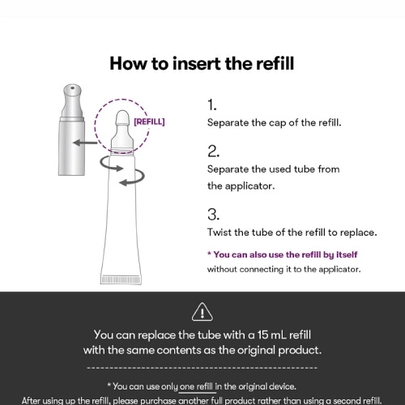 How to insert the refill

[REFILL]

1.
Separate the cap of the refill.

2.
Separate the used tube from the applicator.

3.
Twist the tube of the refill to replace.

* You can also use the refill by itself without connecting it to the applicator.

You can replace the tube with a 15 mL refill with the same contents as the original product.

* You can use only one refill in the original device.
After using up the refill, please purchase another full product rather than using a second refill.