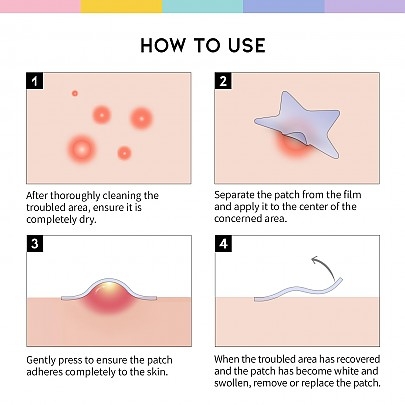 HOW TO USE

1

After thoroughly cleaning the troubled area, ensure it is completely dry.

2

Separate the patch from the film and apply it to the center of the concerned area.

3

Gently press to ensure the patch adheres completely to the skin.

4

When the troubled area has recovered and the patch has become white and swollen, remove or replace the patch.