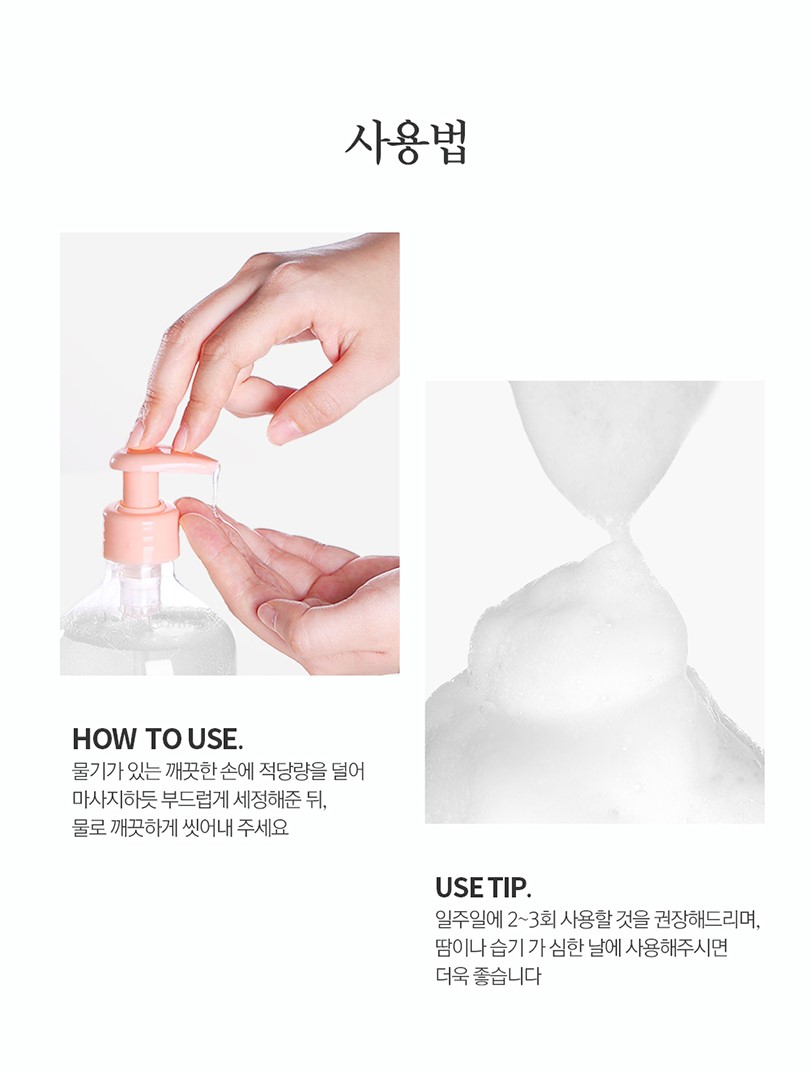 사용법

HOW TO USE.
물기가 있는 깨끗한 손에 적당량을 덜어 마사지하듯 부드럽게 세정해준 뒤, 물로 깨끗하게 씻어내 주세요

USE TIP.
일주일에 2~3회 사용할 것을 권장해드리며, 땀이나 습기 가 심한 날에 사용해주시면 더욱 좋습니다