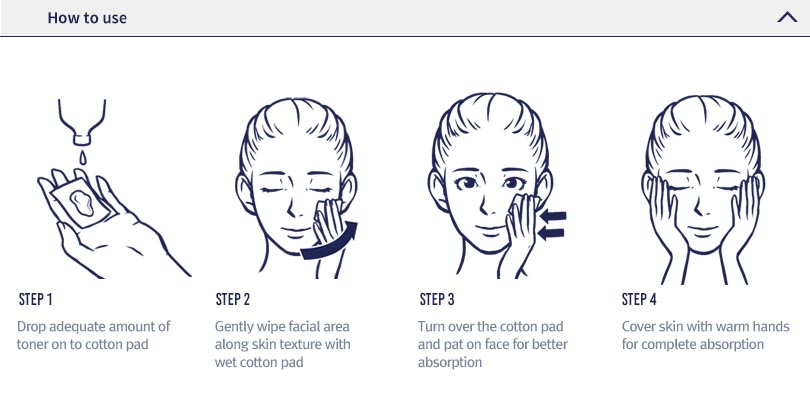 How to use

STEP 1

Drop adequate amount of toner on to cotton pad

STEP 2

Gently wipe facial area along skin texture with wet cotton pad

STEP 3

Turn over the cotton pad and pat on face for better absorption

STEP 4

Cover skin with warm hands for complete absorption