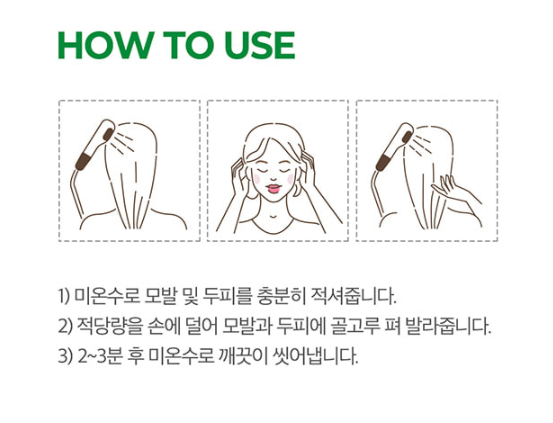 HOW TO USE

1) 미온수로 모발 및 두피를 충분히 적셔줍니다.
2) 적당량을 손에 덜어 모발과 두피에 골고루 펴 발라줍니다.
3) 2~3분 후 미온수로 깨끗이 씻어냅니다.